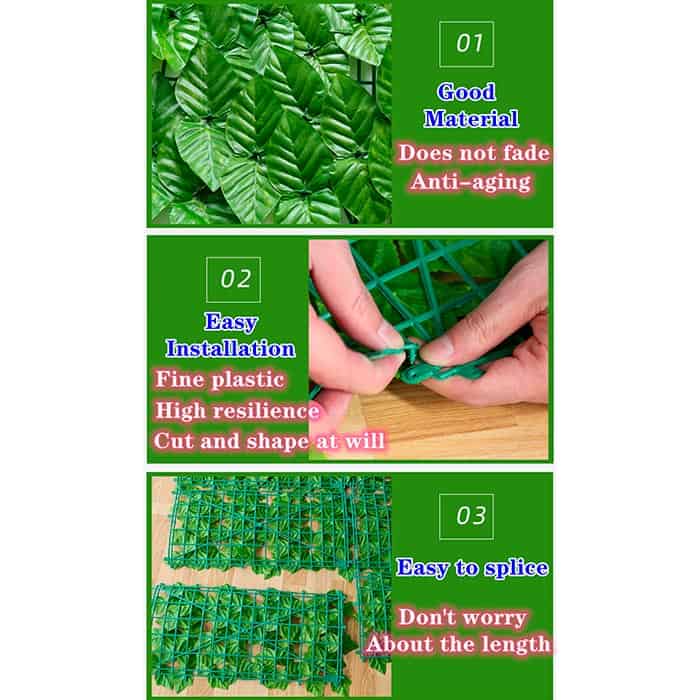 01

Good Material

Does not fade
Anti-aging

02

Easy Installation

Fine plastic
High resilience
Cut and shape at will

03

Easy to splice

Don't worry
About the length