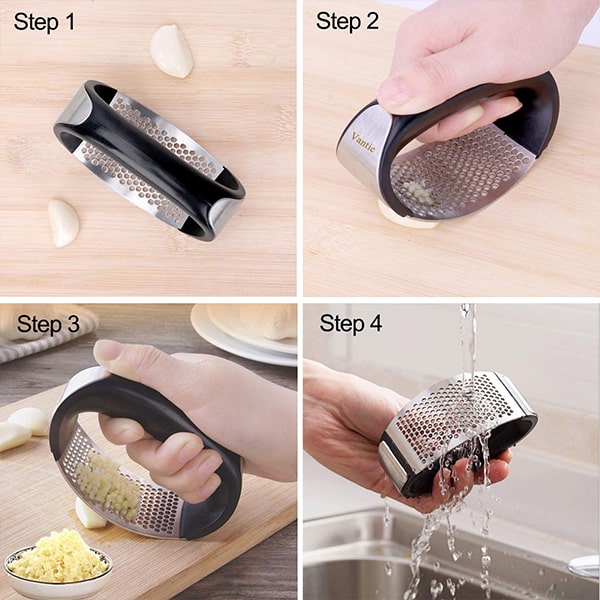 Step 1

Step 2

Vantic

Step 3

Step 4